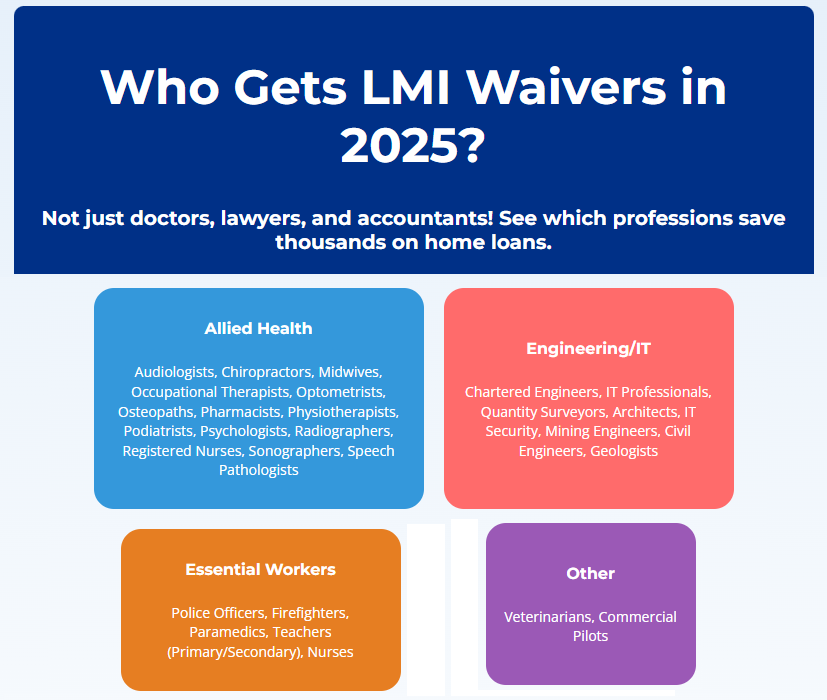 Who Gets LMI Waivers in 2025?

Not just doctors, lawyers, and accountants! See which professions save thousands on home loans.

Allied Health

Audiologists, Chiropractors, Midwives, Occupational Therapists, Optometrists, Osteopaths, Pharmacists, Physiotherapists, Podiatrists, Psychologists, Radiographers, Registered Nurses, Sonographers, Speech Pathologists

Engineering/IT

Chartered Engineers, IT Professionals, Quantity Surveyors, Architects, IT Security, Mining Engineers, Civil Engineers, Geologists

Essential Workers

Police Officers, Firefighters, Paramedics, Teachers (Primary/Secondary), Nurses

Other

Veterinarians, Commercial Pilots